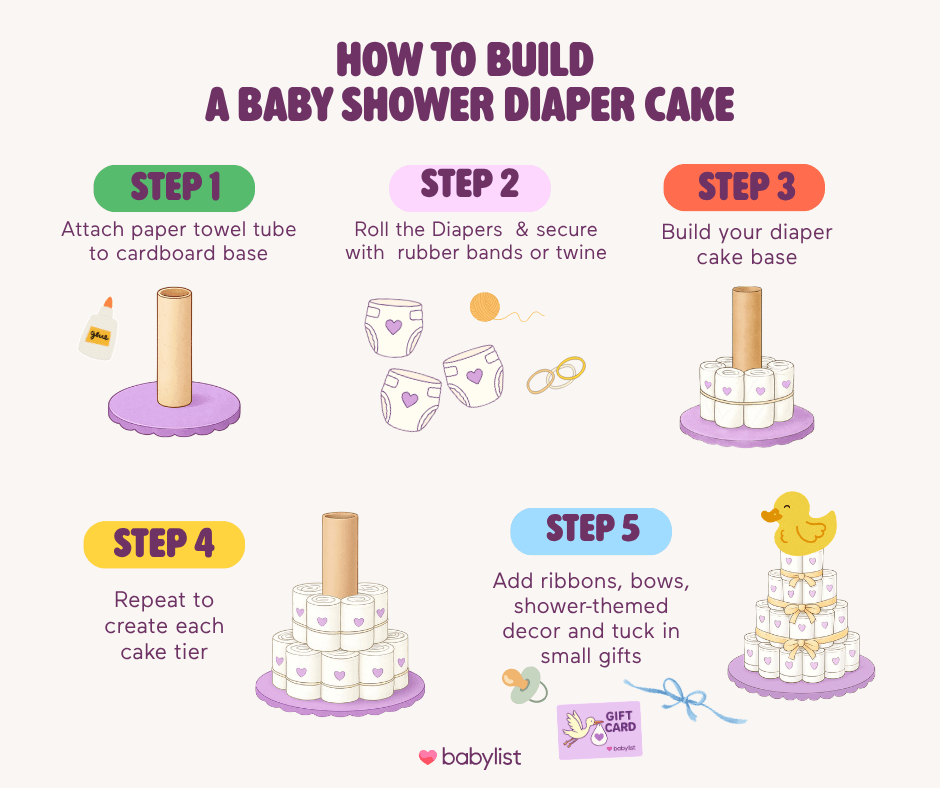 HOW TO BUILD
A BABY SHOWER DIAPER CAKE

STEP 1
Attach paper towel tube to cardboard base

glue

STEP 2
Roll the Diapers & secure with rubber bands or twine

STEP 3
Build your diaper cake base

STEP 4
Repeat to create each cake tier

STEP 5
Add ribbons, bows, shower-themed decor and tuck in small gifts

GIFT CARD
babylist

babylist